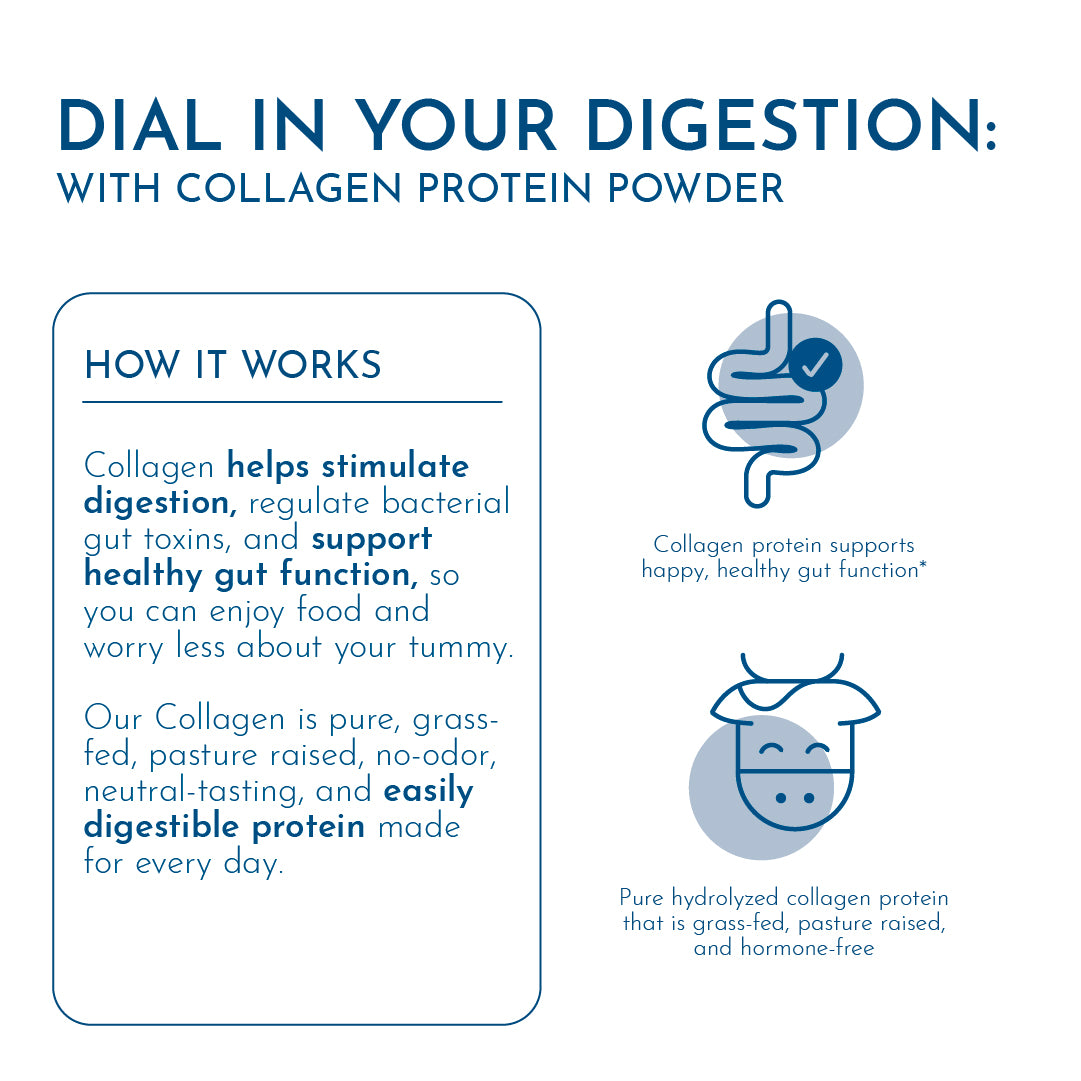 DIAL IN YOUR DIGESTION:
WITH COLLAGEN PROTEIN POWDER

HOW IT WORKS

Collagen helps stimulate digestion, regulate bacterial gut toxins, and support healthy gut function, so you can enjoy food and worry less about your tummy.

Our Collagen is pure, grass-fed, pasture raised, no-odor, neutral-tasting, and easily digestible protein made for every day.

Collagen protein supports happy, healthy gut function*

Pure hydrolyzed collagen protein that is grass-fed, pasture raised, and hormone-free